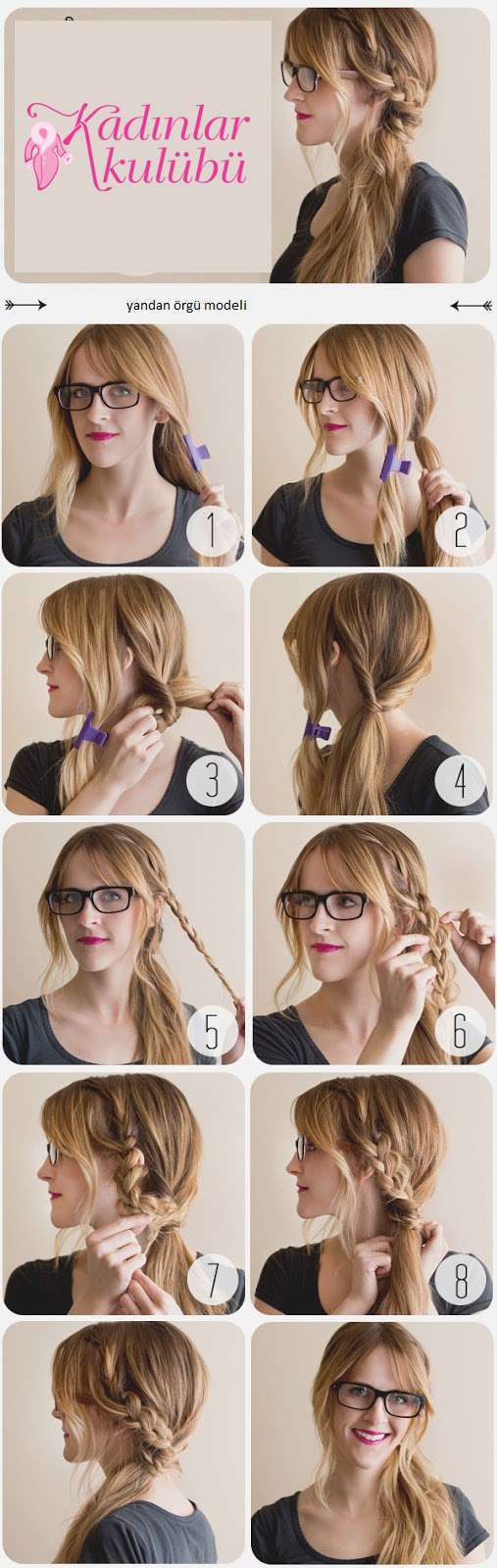 Kadınlar kulübü

yandan örgü modeli

1

2

3

4

5

6

7

8