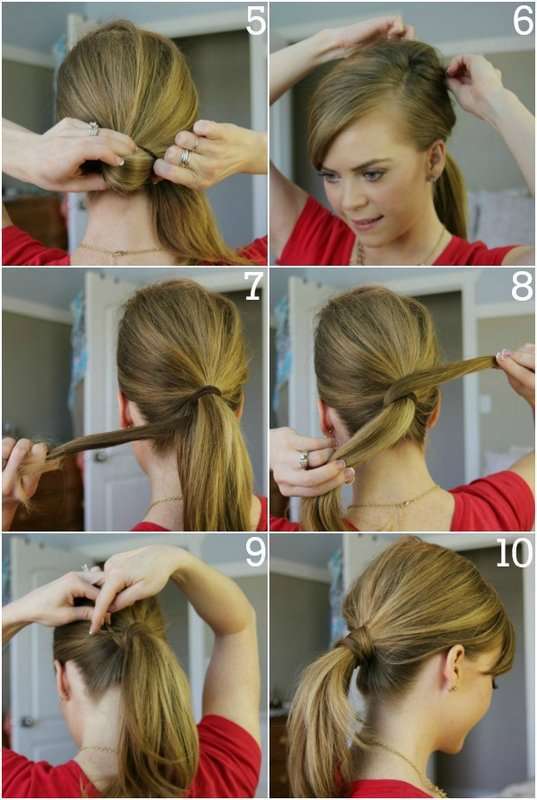 5
6
7
8
9
10