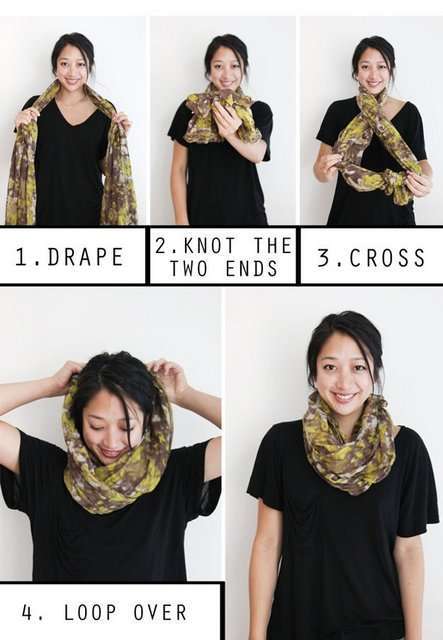 1.DRAPE

2.KNOT THE TWO ENDS

3.CROSS

4. LOOP OVER