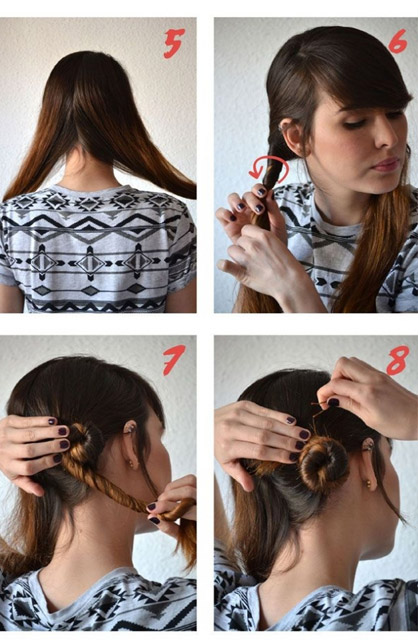 5

6

7

8