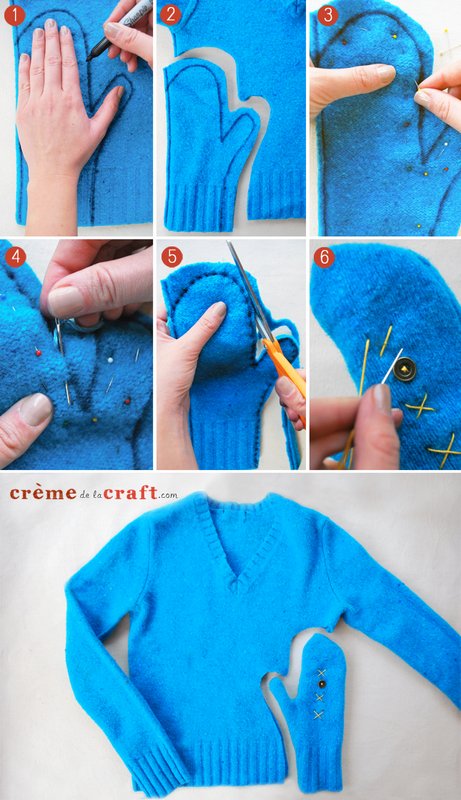 1
2
3
4
5
6
crème de la craft.com