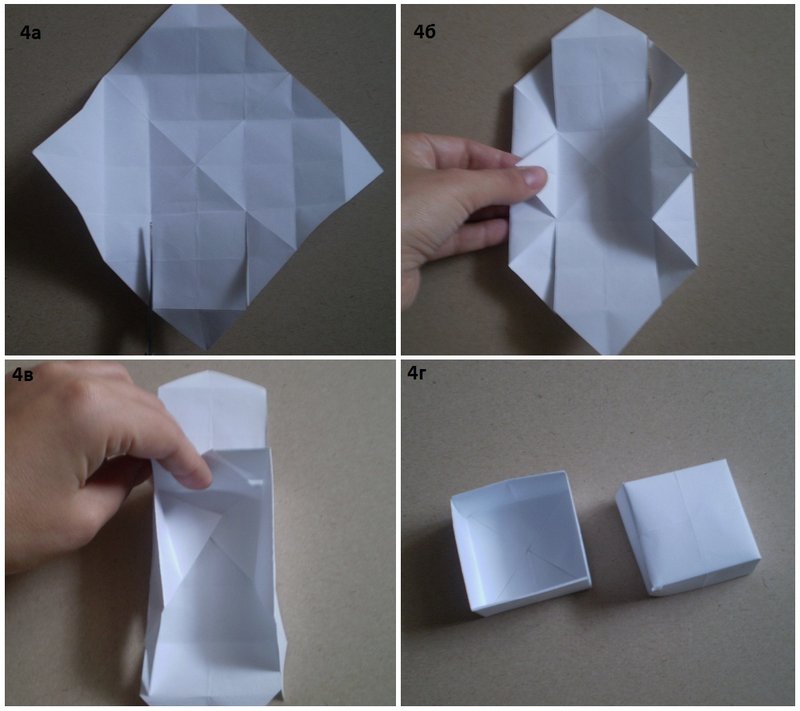 4а

4б

4в

4г