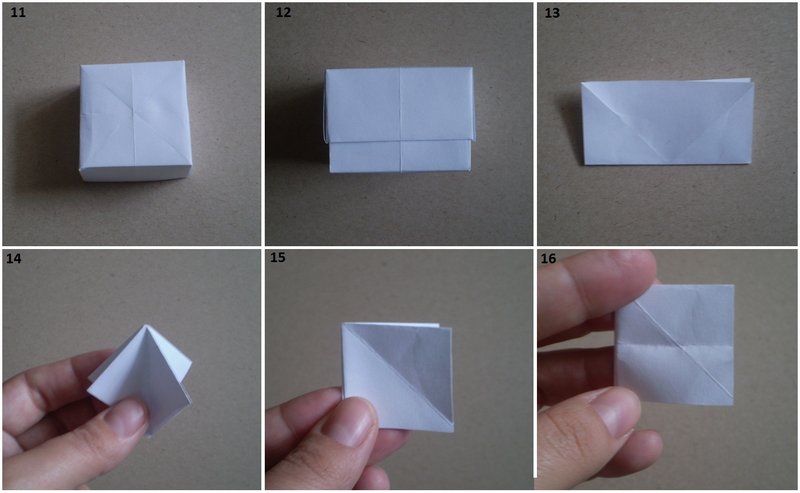 11

12

13

14

15

16