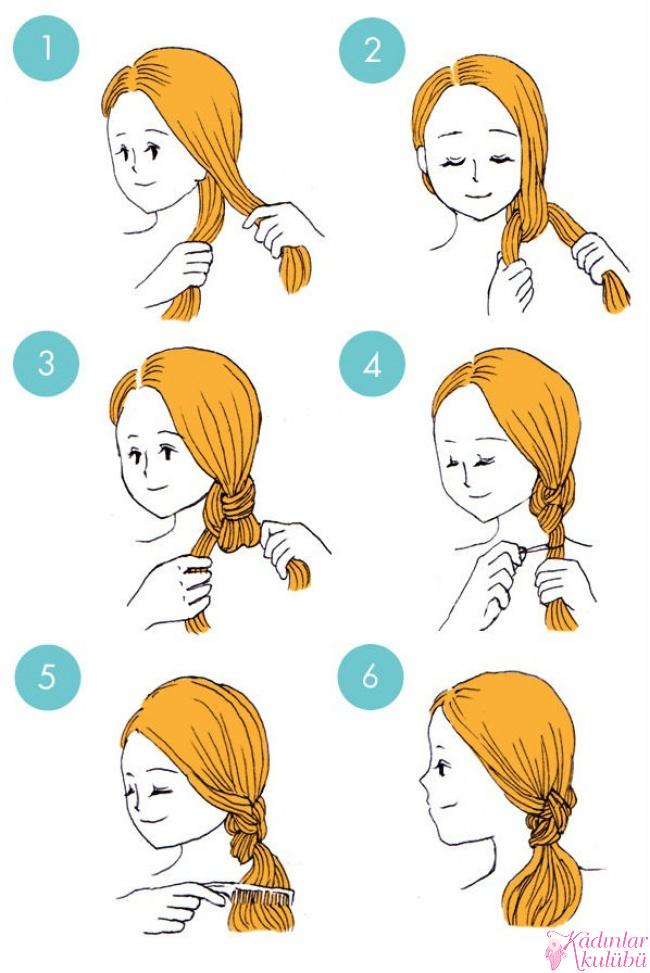 1
2
3
4
5
6
Kadınlar kulübü