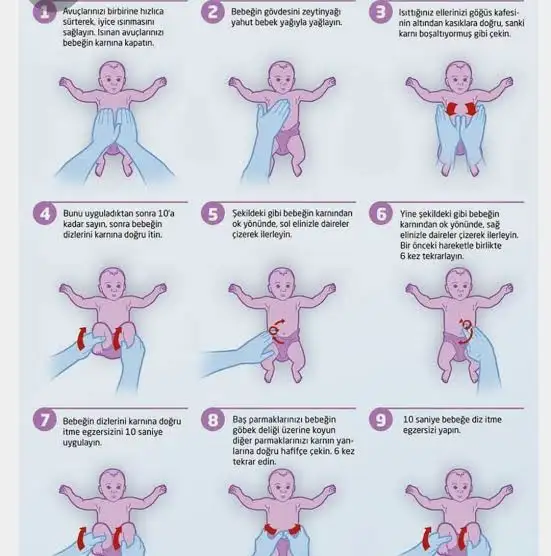 1 Avuçlarınızı birbirine hızlıca sürterek, iyice ısınmasını sağlayın. Isınan avuçlarınızı bebeğin karnına kapatın.

2 Bebeğin gövdesini zeytinyağı yahut bebek yağıyla yağlayın.

3 Isıttığınız ellerinizi göğüs kafesinin altından kasıklara doğru, sanki karnı boşaltıyormuş gibi çekin.

4 Bunu uyguladıktan sonra 10'a kadar sayın, sonra bebeğin dizlerini karnına doğru itin.

5 Şekildeki gibi bebeğin karnından ok yönünde, sol elinizle daireler çizerek ilerleyin.

6 Yine şekildeki gibi bebeğin karnından ok yönünde, sağ elinizle daireler çizerek ilerleyin. Bir önceki hareketle birlikte 6 kez tekrarlayın.

7 Bebeğin dizlerini karnına doğru itme egzersizini 10 saniye uygulayın.

8 Baş parmaklarınızı bebeğin göbek deliği üzerine koyun diğer parmaklarınızı karnın yanlarına doğru hafifçe çekin. 6 kez tekrar edin.

9 10 saniye bebeğe diz itme egzersizi yapın.