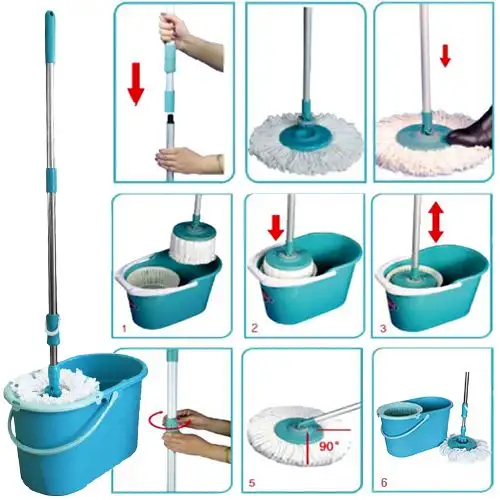 1

2

3

5

90°

6