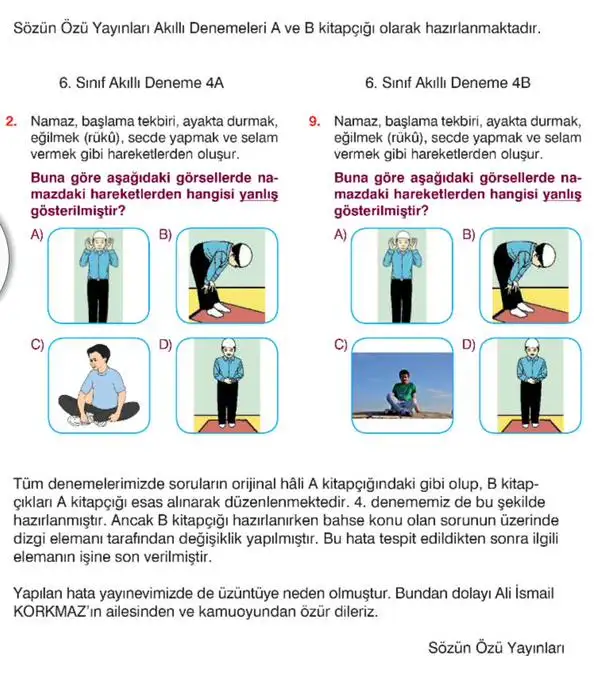 Sözün Özü Yayınları Akıllı Denemeleri A ve B kitapçığı olarak hazırlanmaktadır.

6. Sınıf Akıllı Deneme 4A

2. Namaz, başlama tekbiri, ayakta durmak, eğilmek (rükû), secde yapmak ve selam vermek gibi hareketlerden oluşur.

Buna göre aşağıdaki görsellerde namazdaki hareketlerden hangisi yanlış gösterilmiştir?

A)
B)
C)
D)

6. Sınıf Akıllı Deneme 4B

9. Namaz, başlama tekbiri, ayakta durmak, eğilmek (rükû), secde yapmak ve selam vermek gibi hareketlerden oluşur.

Buna göre aşağıdaki görsellerde namazdaki hareketlerden hangisi yanlış gösterilmiştir?

A)
B)
C)
D)

Tüm denemelerimizde soruların orijinal hâli A kitapçığındaki gibi olup, B kitapçıkları A kitapçığı esas alınarak düzenlenmektedir. 4. denememiz de bu şekilde hazırlanmıştır. Ancak B kitapçığı hazırlanırken bahse konu olan sorunun üzerinde dizgi elemanı tarafından değişiklik yapılmıştır. Bu hata tespit edildikten sonra ilgili elemanın işine son verilmiştir.

Yapılan hata yayınevimizde de üzüntüye neden olmuştur. Bundan dolayı Ali İsmail KORKMAZ'ın ailesinden ve kamuoyundan özür dileriz.

Sözün Özü Yayınları