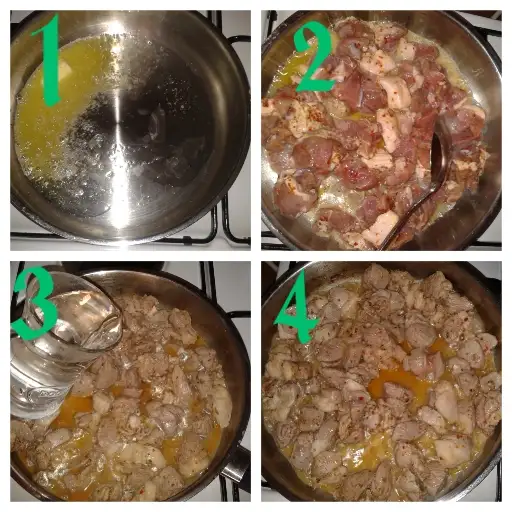 1
2
3
4