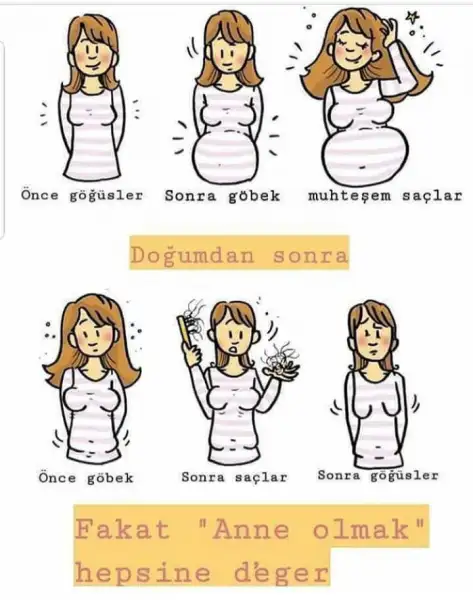 Önce göğüsler

Sonra göbek

muhteşem saçlar

Doğumdan sonra

Önce göbek

Sonra saçlar

Sonra göğüsler

Fakat "Anne olmak" hepsine d'eger