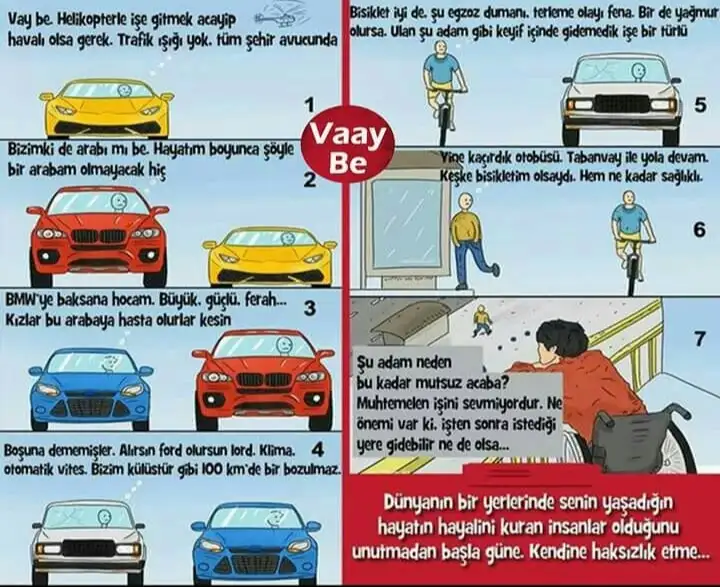 Vay be. Helikopterle işe gitmek acayip havalı olsa gerek. Trafik ışığı yok. tüm şehir avucunda

1

Bizimki de arabı mı be. Hayatım boyunca şöyle bir arabam olmayacak hiç

2

BMW'ye baksana hocam. Büyük. güçlü. ferah... Kızlar bu arabaya hasta olurlar kesin

3

Boşuna dememişler. Alırsın ford olursun lord. Klima. otomatik vites. Bizim külüstür gibi 100 km'de bir bozulmaz.

4

Vaay Be

Bisiklet iyi de. şu egzoz dumanı. terleme olayı fena. Bir de yağmur olursa. Ulan şu adam gibi keyif içinde gidemedik işe bir türlü

5

Yine kaçırdık otobüsü. Tabanvay ile yola devam. Keşke bisikletim olsaydı. Hem ne kadar sağlıklı.

6

7

Şu adam neden bu kadar mutsuz acaba? Muhtemelen işini sevmiyordur. Ne önemi var ki. işten sonra istediği yere gidebilir ne de olsa...

Dünyanın bir yerlerinde senin yaşadığın hayatın hayalini kuran insanlar olduğunu unutmadan başla güne. Kendine haksızlık etme...