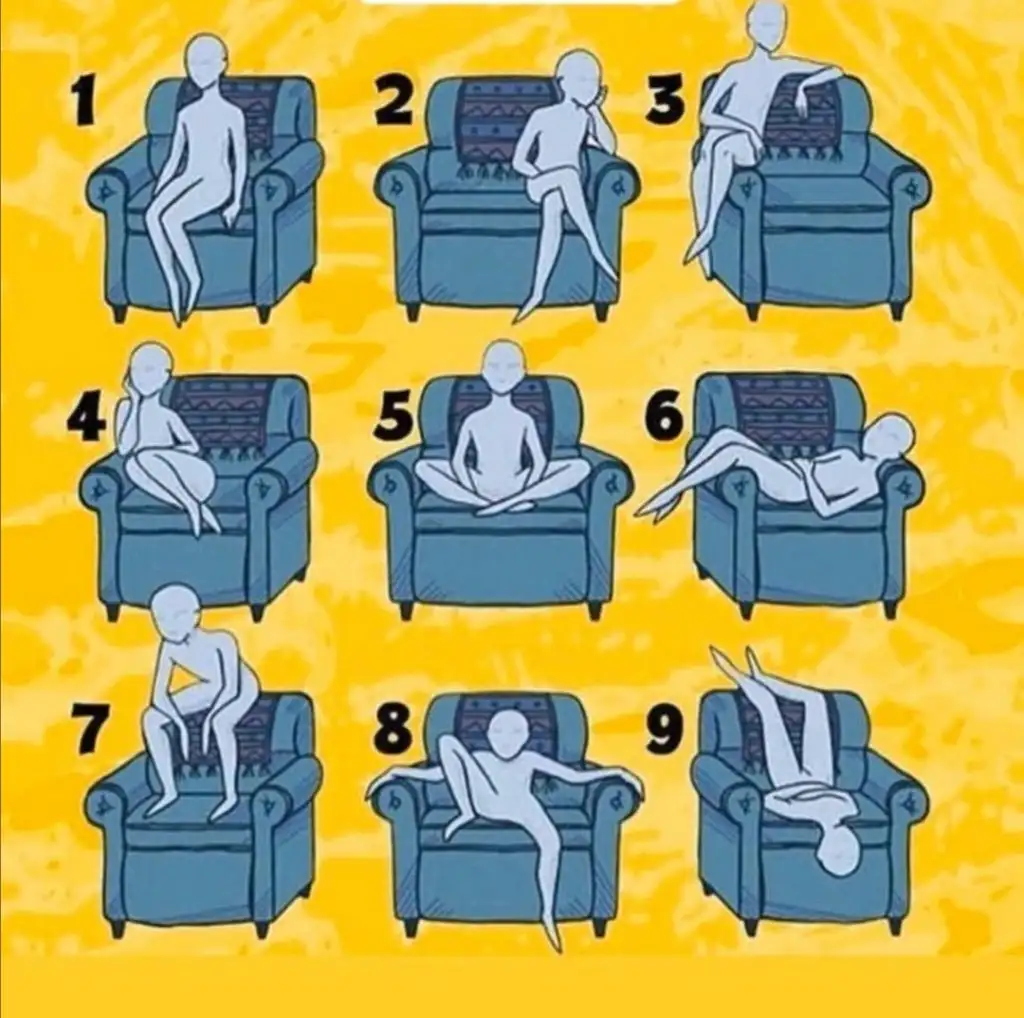 1 2 3
4 5 6
7 8 9