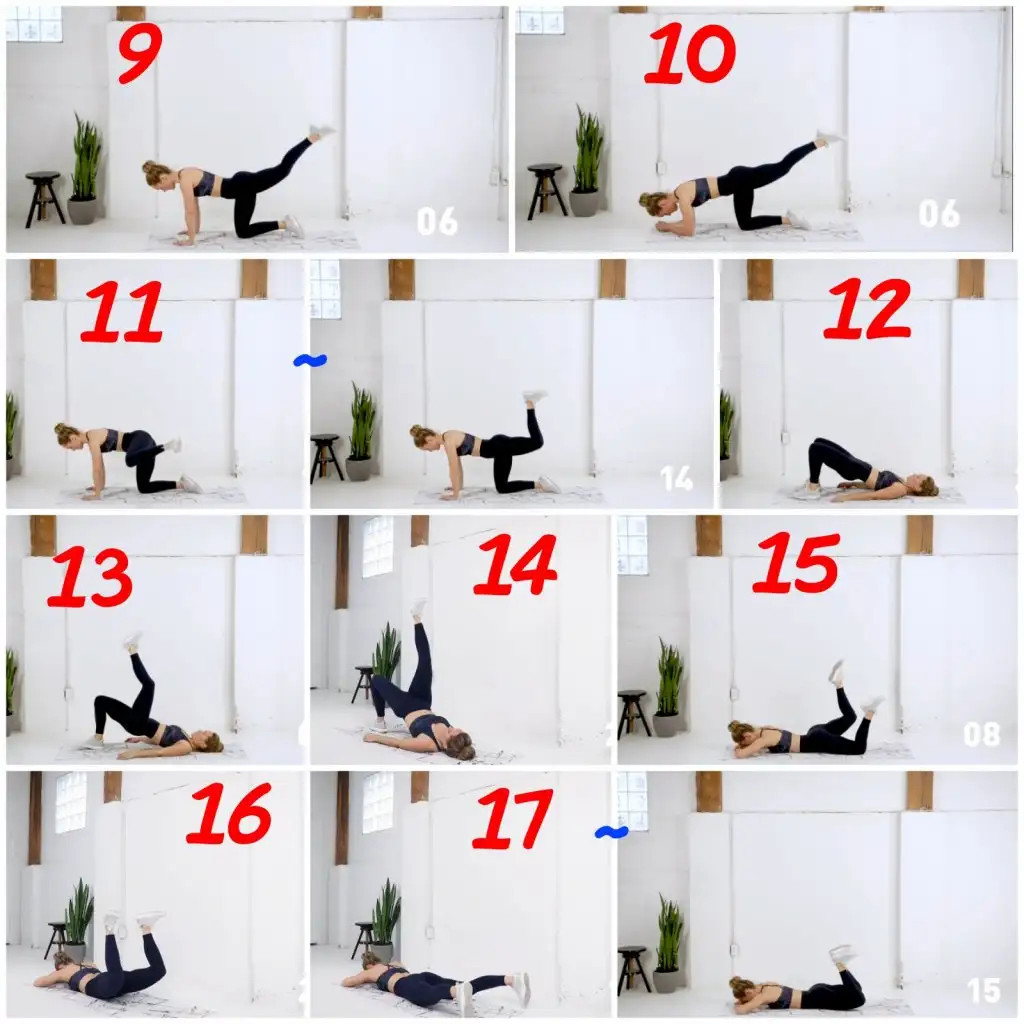 9
06
10
06
11
~
14
12
13
14
15
08
16
17
~
15