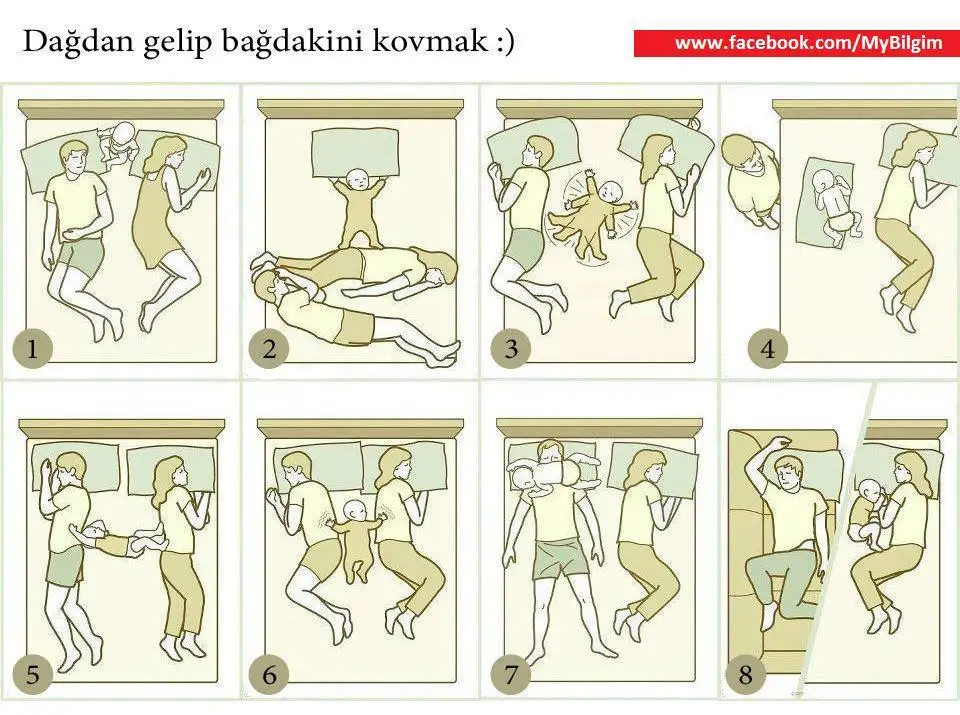 Dağdan gelip bağdakini kovmak :)

www.facebook.com/MyBilgim

1

2

3

4

5

6

7

8