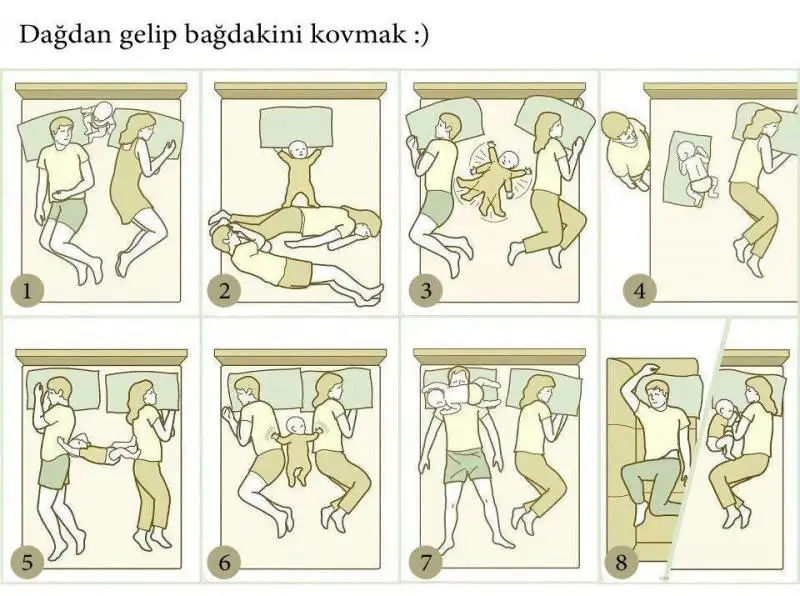 Dağdan gelip bağdakini kovmak :)

1

2

3

4

5

6

7

8