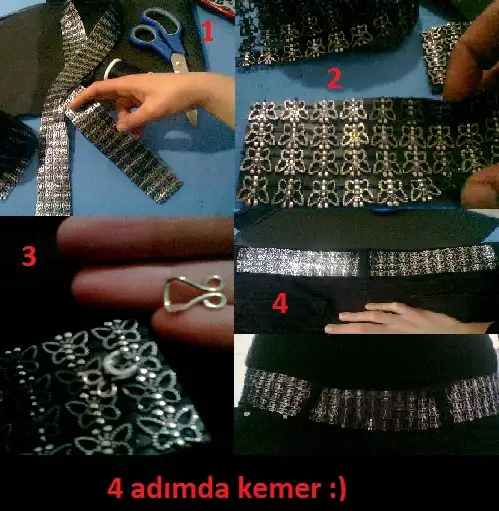 1

2

3

4

4 adımda kemer :)