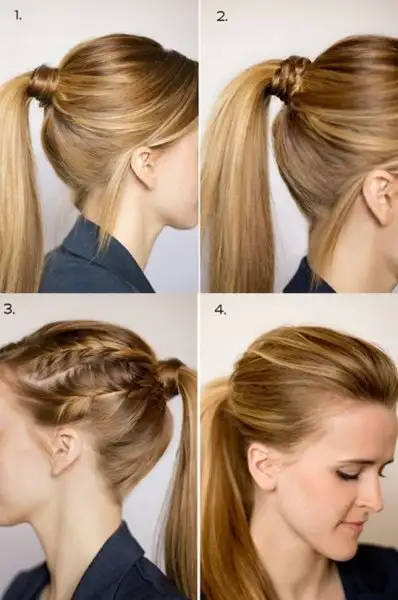 1.

2.

3.

4.