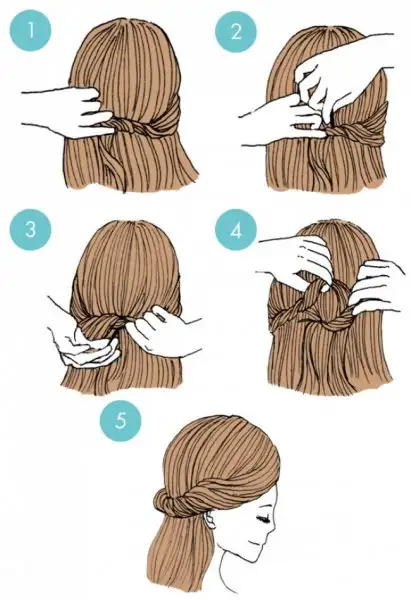 1
2
3
4
5