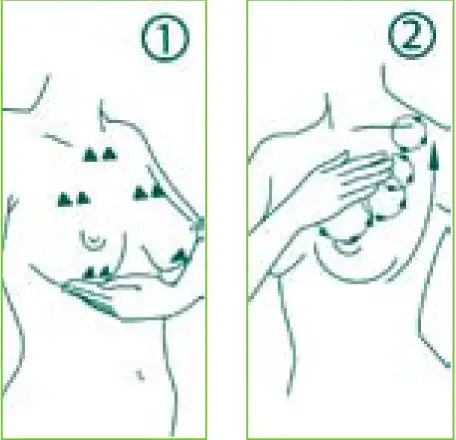 ①

②