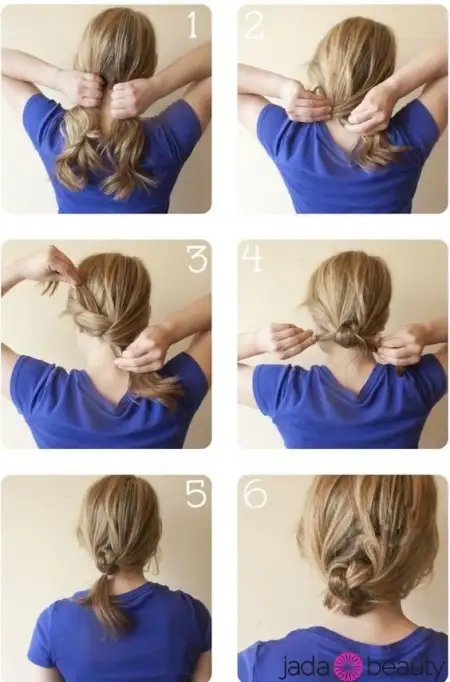 1
2
3
4
5
6
jada beauty