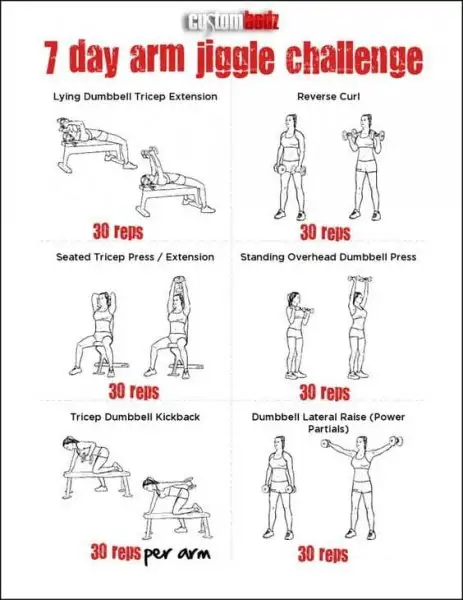 custombodz

7 day arm jiggle challenge

Lying Dumbbell Tricep Extension

30 reps

Reverse Curl

30 reps

Seated Tricep Press / Extension

30 reps

Standing Overhead Dumbbell Press

30 reps

Tricep Dumbbell Kickback

30 reps per arm

Dumbbell Lateral Raise (Power Partials)

30 reps