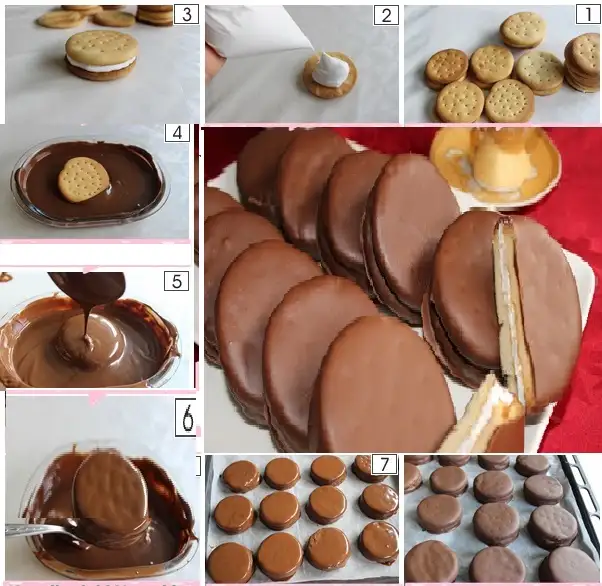 3
2
1
4
5
6
7