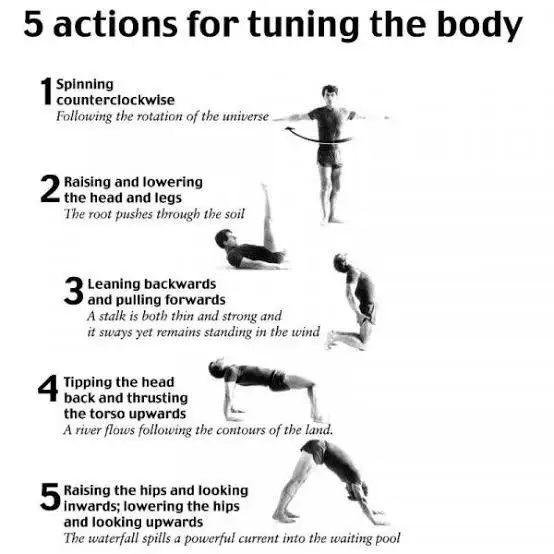 5 actions for tuning the body

1 Spinning counterclockwise
Following the rotation of the universe

2 Raising and lowering the head and legs
The root pushes through the soil

3 Leaning backwards and pulling forwards
A stalk is both thin and strong and it sways yet remains standing in the wind

4 Tipping the head back and thrusting the torso upwards
A river flows following the contours of the land.

5 Raising the hips and looking inwards; lowering the hips and looking upwards
The waterfall spills a powerful current into the waiting pool