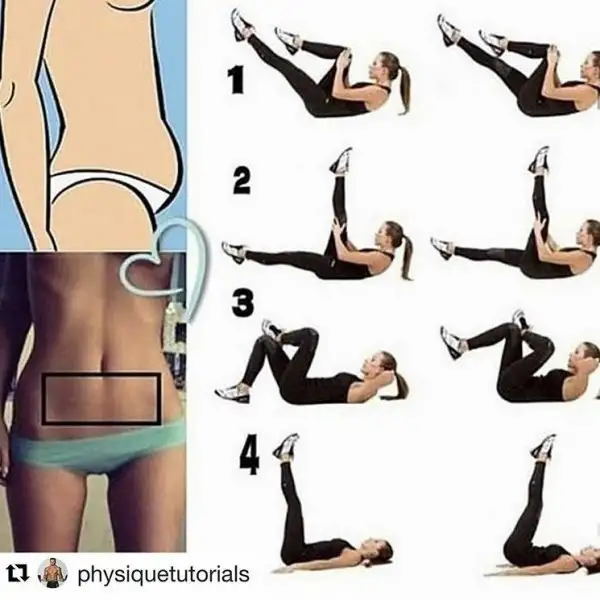 1

2

3

4

physiquetutorials