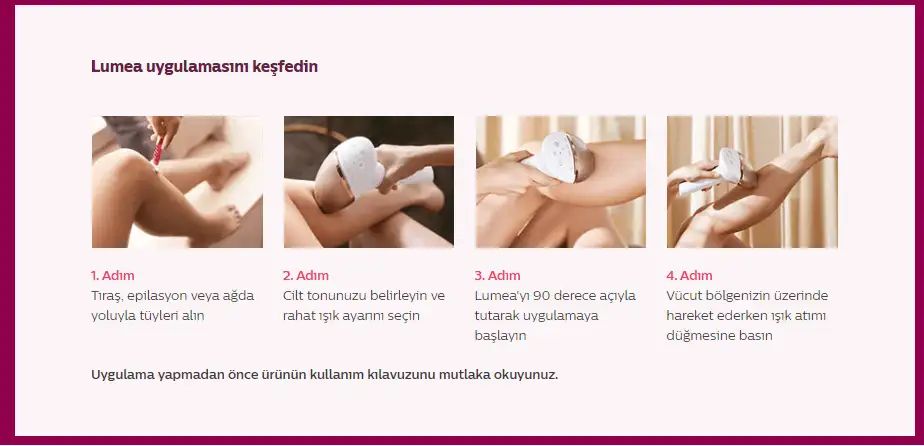 Lumea uygulamasını keşfedin

1. Adım
Tıraş, epilasyon veya ağda yoluyla tüyleri alın

2. Adım
Cilt tonunuzu belirleyin ve rahat ışık ayarını seçin

3. Adım
Lumea'yı 90 derece açıyla tutarak uygulamaya başlayın

4. Adım
Vücut bölgenizin üzerinde hareket ederken ışık atımı düğmesine basın

Uygulama yapmadan önce ürünün kullanım kılavuzunu mutlaka okuyunuz.