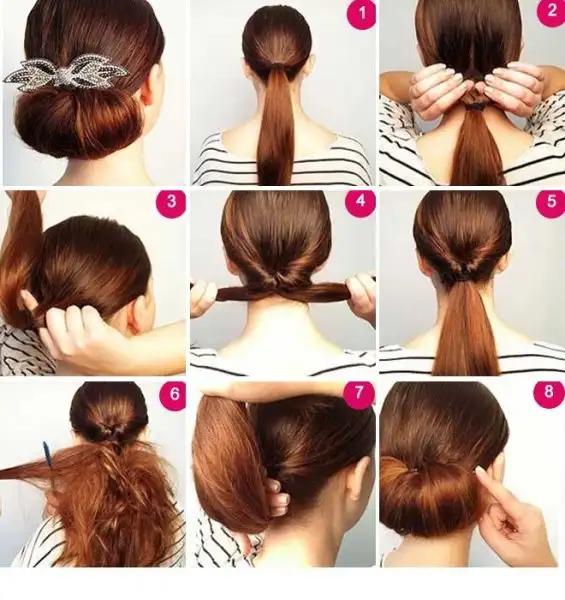 1
2
3
4
5
6
7
8