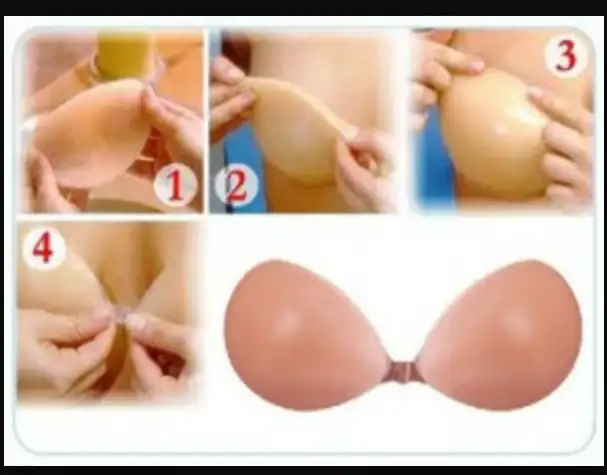 1
2
3
4