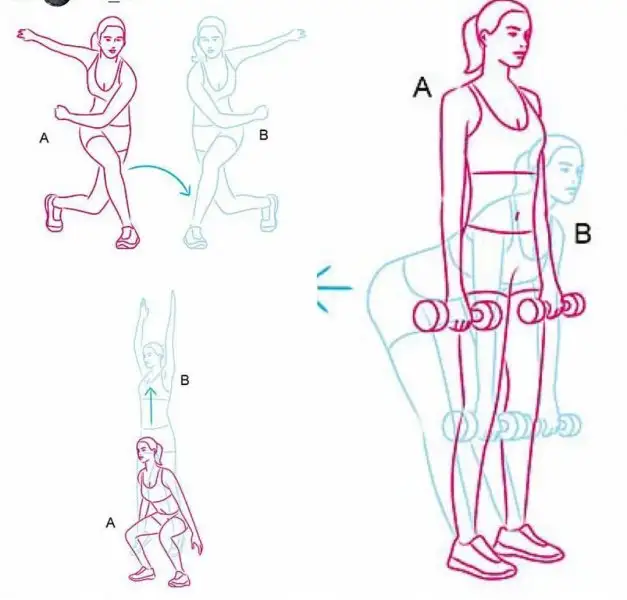 A
B
B
A
A
B