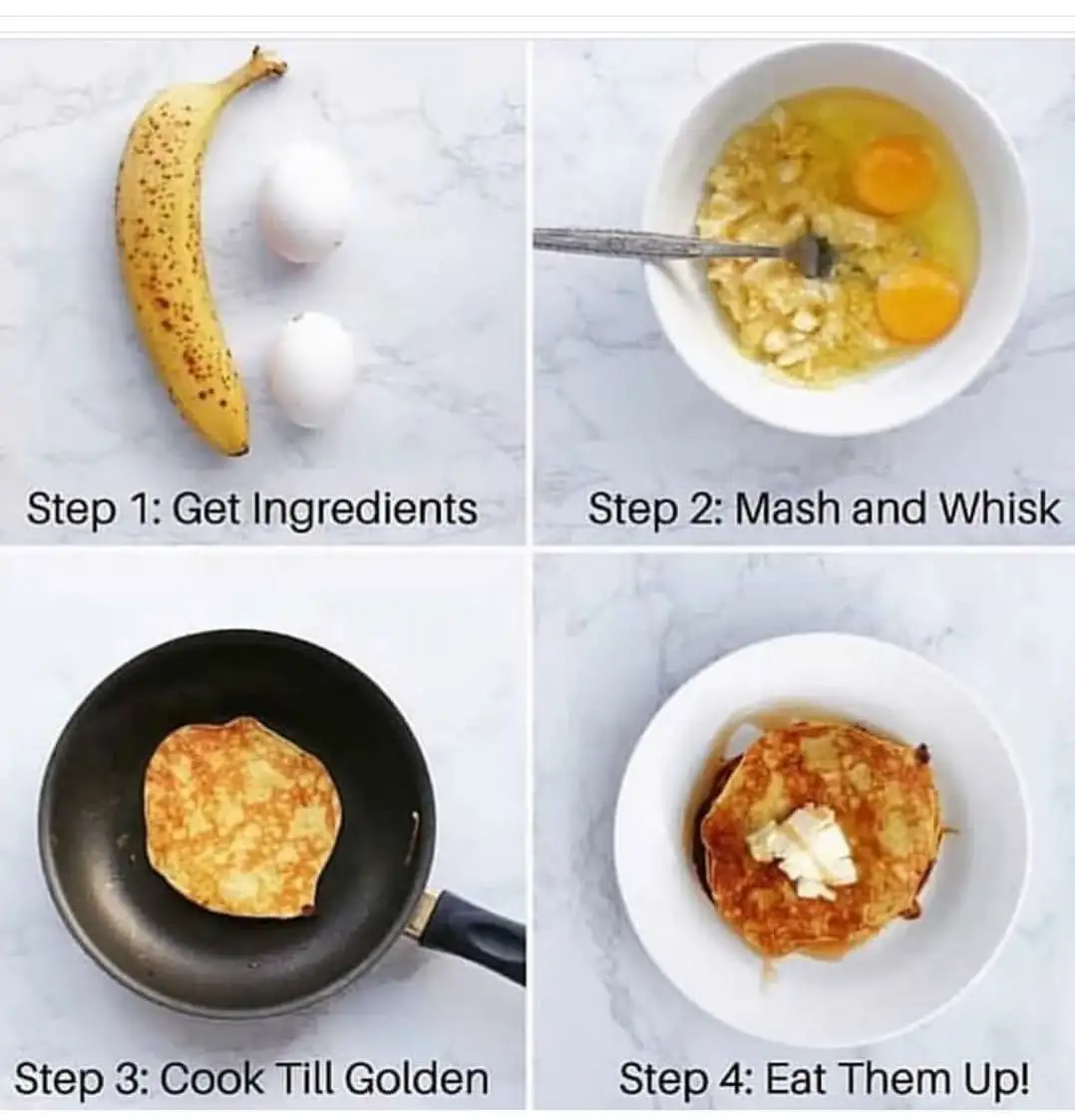 Step 1: Get Ingredients

Step 2: Mash and Whisk

Step 3: Cook Till Golden

Step 4: Eat Them Up!