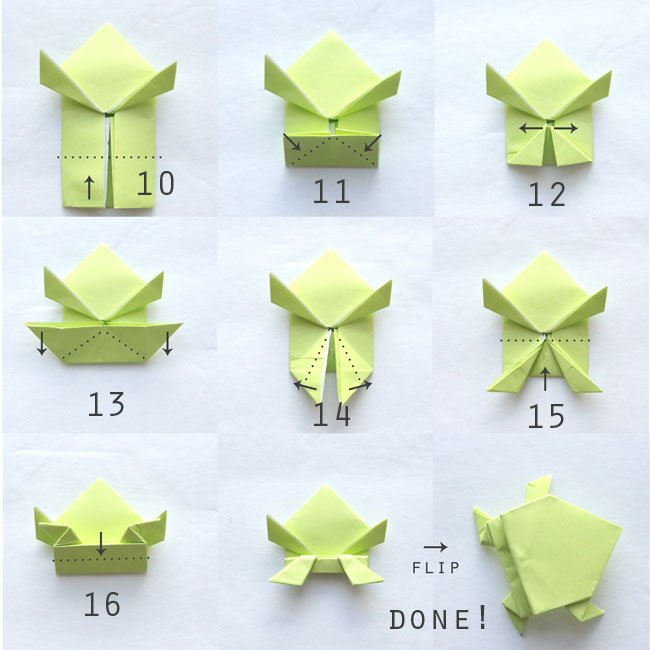 10

11

12

13

14

15

16

FLIP

DONE!