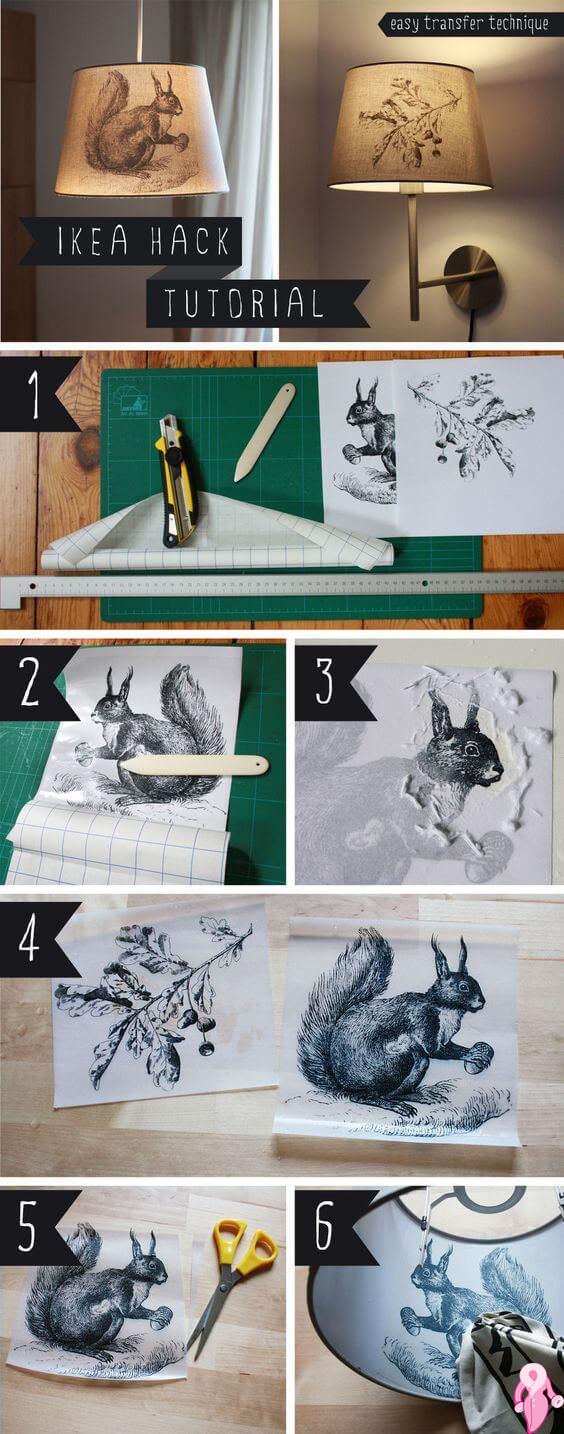 easy transfer technique

IKEA HACK

TUTORIAL

1

2

3

4

5

6