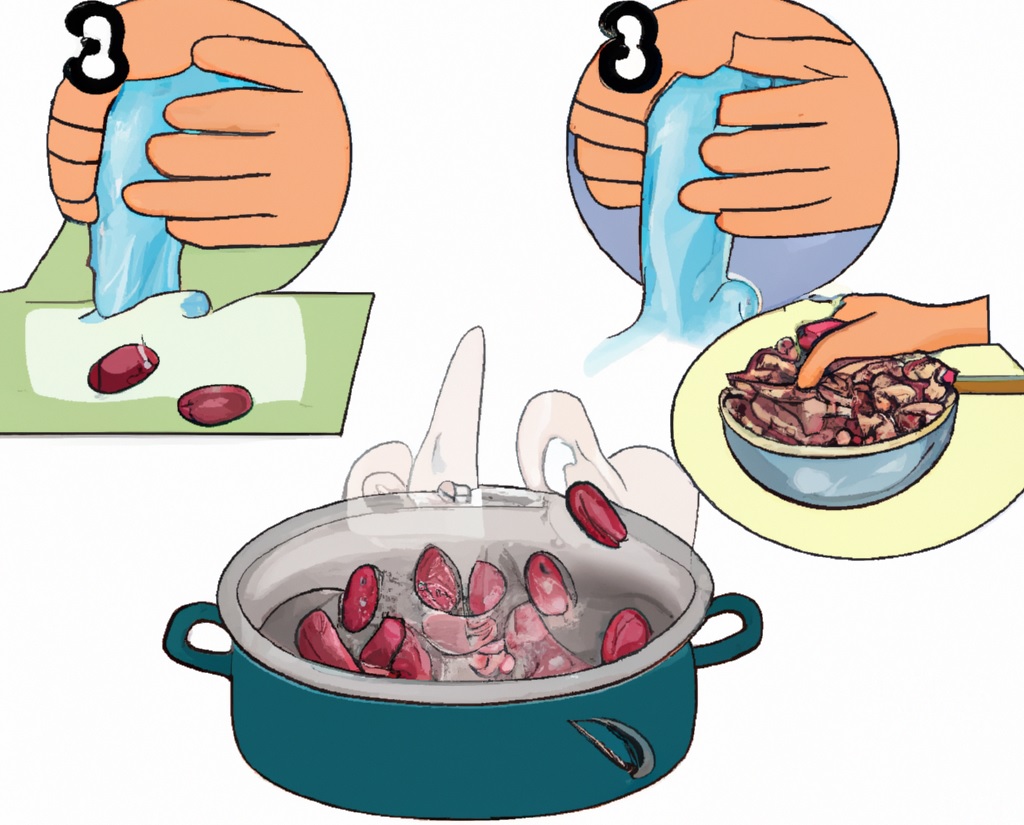 3

3